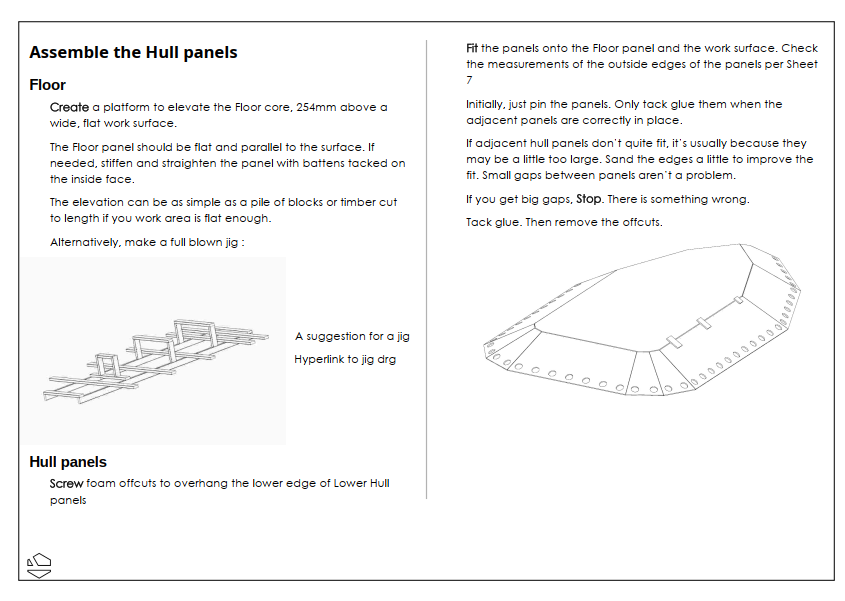 Assemble the Hull panels

Floor

Create a platform to elevate the Floor core, 254mm above a wide, flat work surface.

The Floor panel should be flat and parallel to the surface. If needed, stiffen and straighten the panel with battens tacked on the inside face.

The elevation can be as simple as a pile of blocks or timber cut to length if you work area is flat enough.

Alternatively, make a full blown jig :

A suggestion for a jig

Hyperlink to jig drg

Hull panels

Screw foam offcuts to overhang the lower edge of Lower Hull panels

Fit the panels onto the Floor panel and the work surface. Check the measurements of the outside edges of the panels per Sheet 7

Initially, just pin the panels. Only tack glue them when the adjacent panels are correctly in place.

If adjacent hull panels don't quite fit, it's usually because they may be a little too large. Sand the edges a little to improve the fit. Small gaps between panels aren't a problem.

If you get big gaps, Stop. There is something wrong.

Tack glue. Then remove the offcuts.